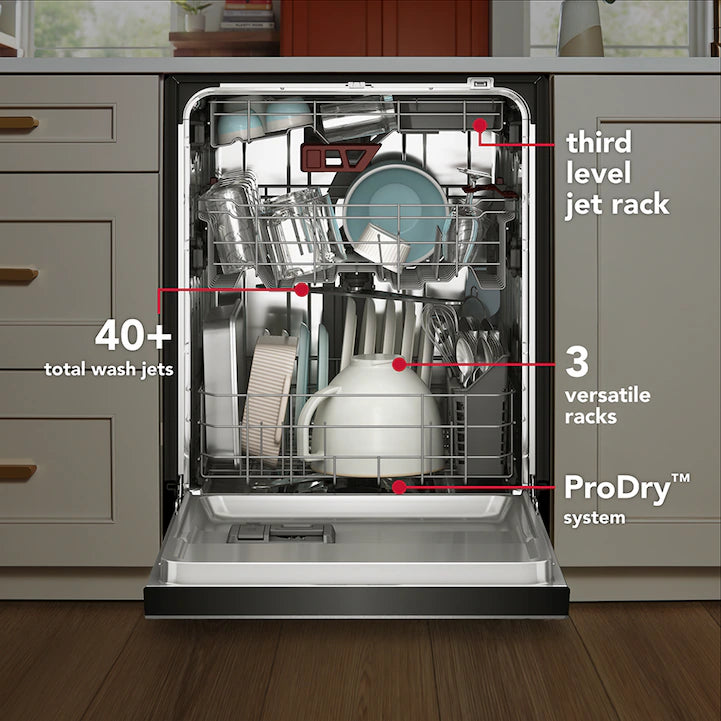 third level jet rack

40+
total wash jets

3
versatile racks

ProDry™
system